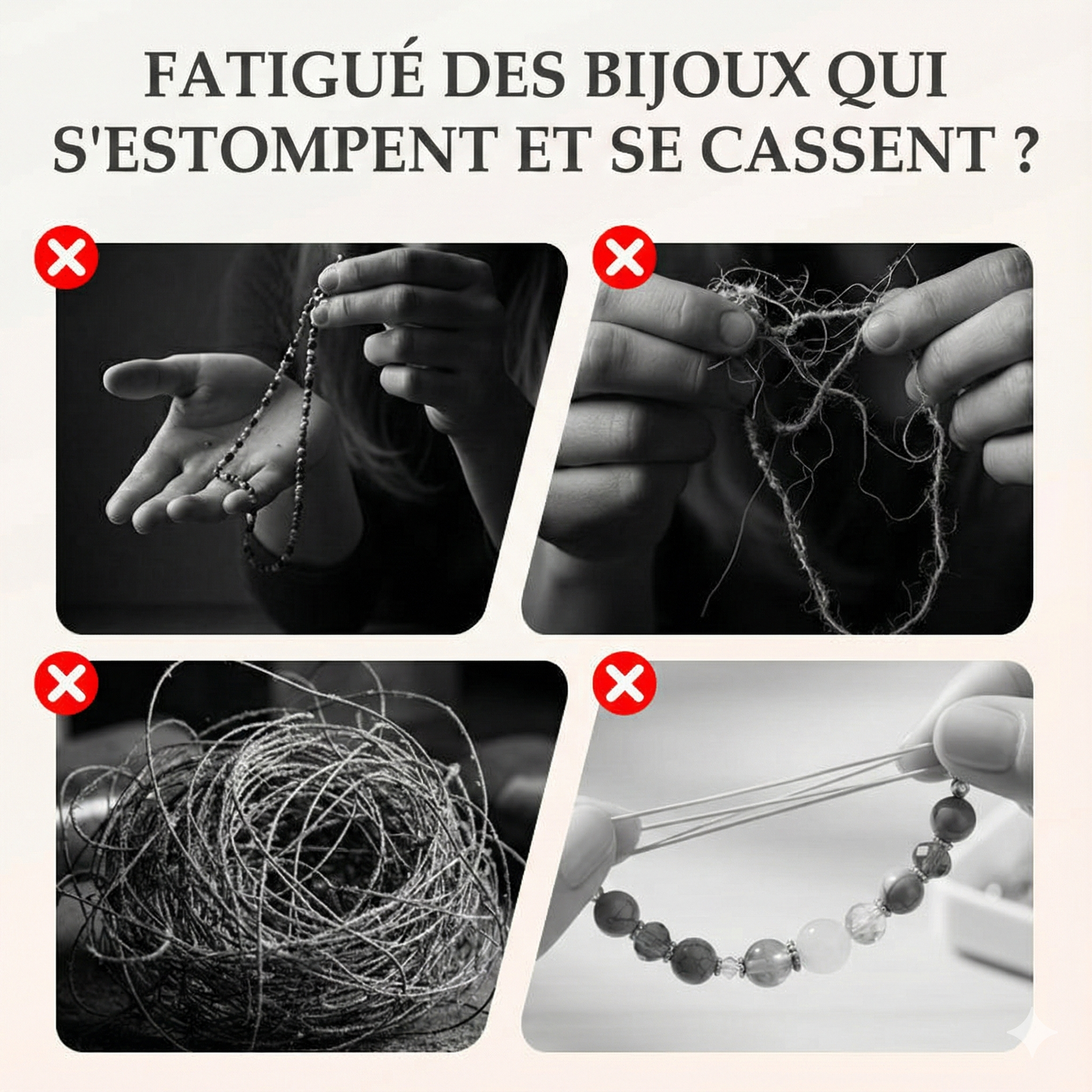 FATIGUÉ DES BIJOUX QUI S'ESTOMPENT ET SE CASSENT ?