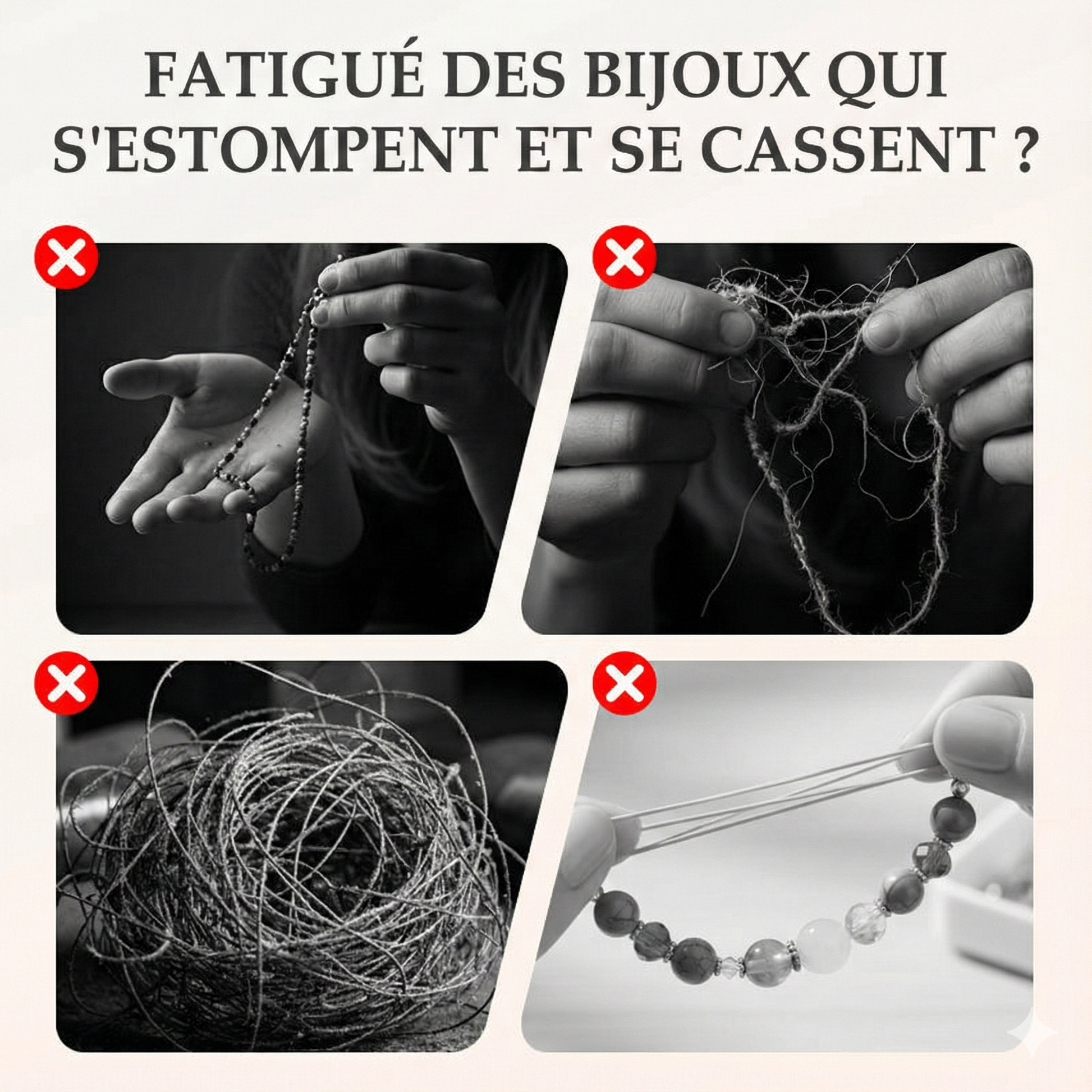 FATIGUÉ DES BIJOUX QUI S'ESTOMPENT ET SE CASSENT ?