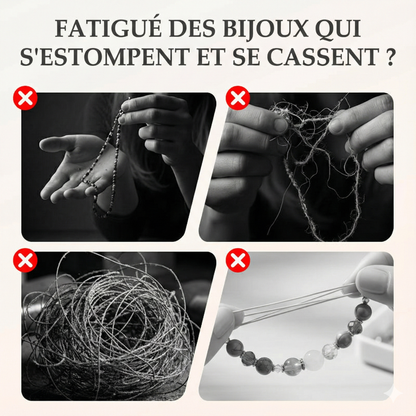 FATIGUÉ DES BIJOUX QUI S'ESTOMPENT ET SE CASSENT ?